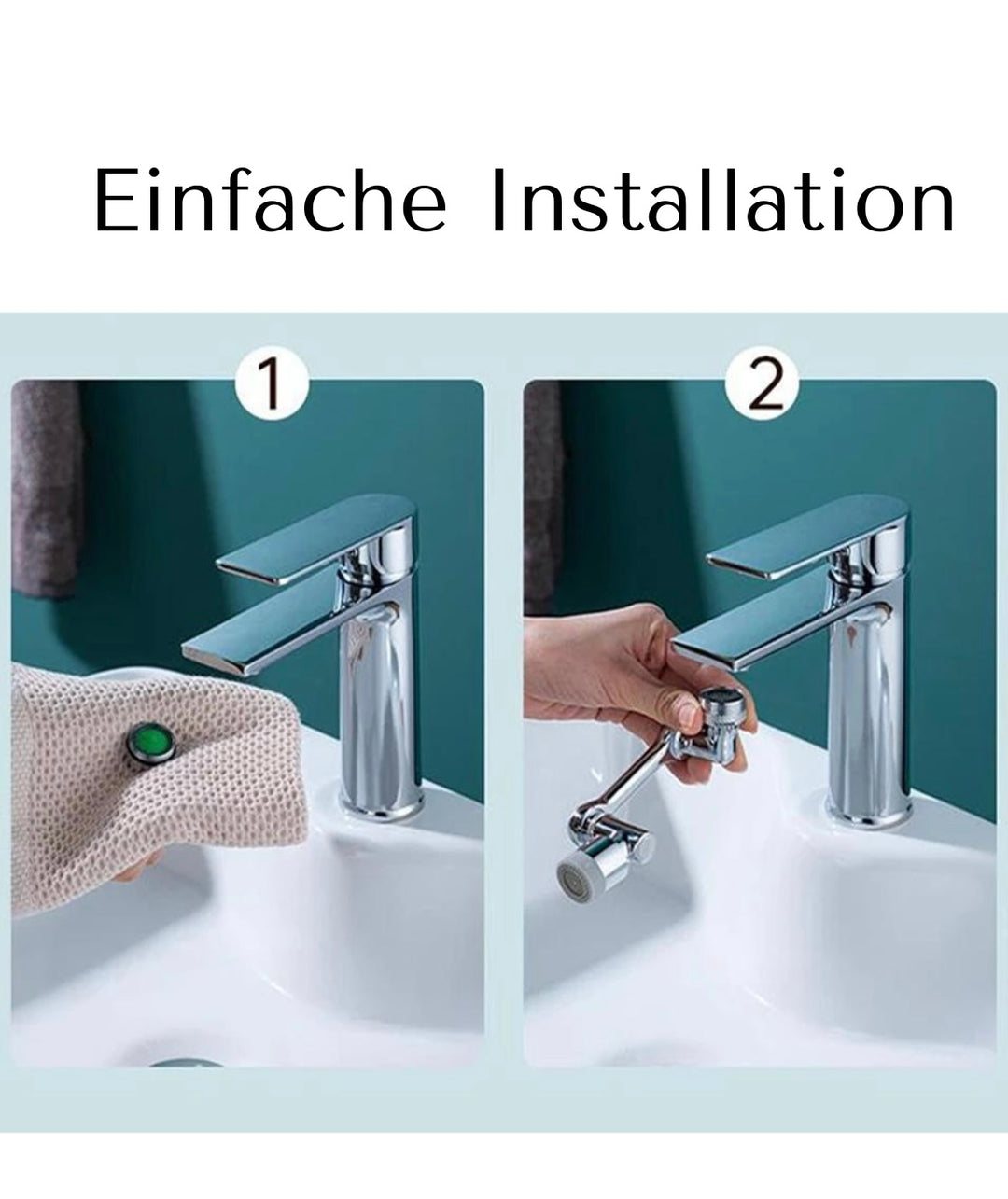 Einfache Installation

1

2